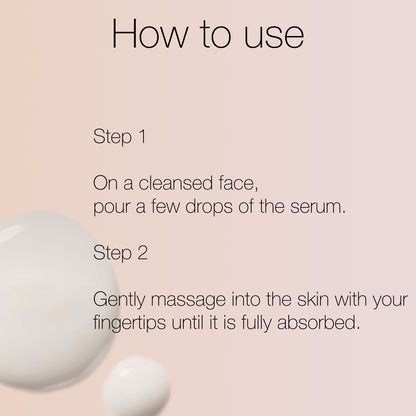 How to use

Step 1

On a cleansed face,
pour a few drops of the serum.

Step 2

Gently massage into the skin with your fingertips until it is fully absorbed.